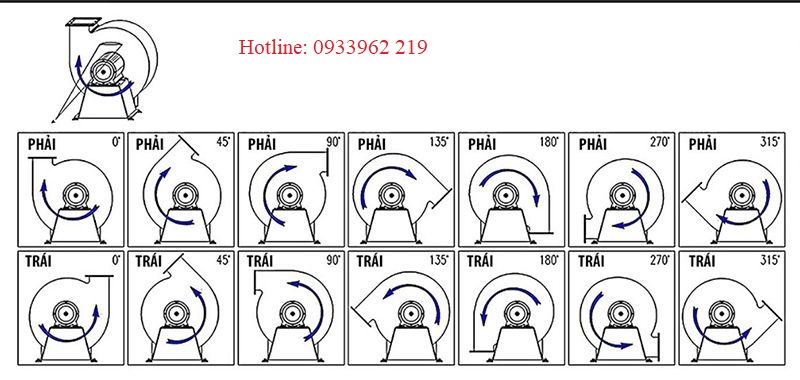 Hotline: 0933962 219

PHẢI 0°
PHẢI 45°
PHẢI 90°
PHẢI 135°
PHẢI 180°
PHẢI 270°
PHẢI 315°

TRÁI 0°
TRÁI 45°
TRÁI 90°
TRÁI 135°
TRÁI 180°
TRÁI 270°
TRÁI 315°